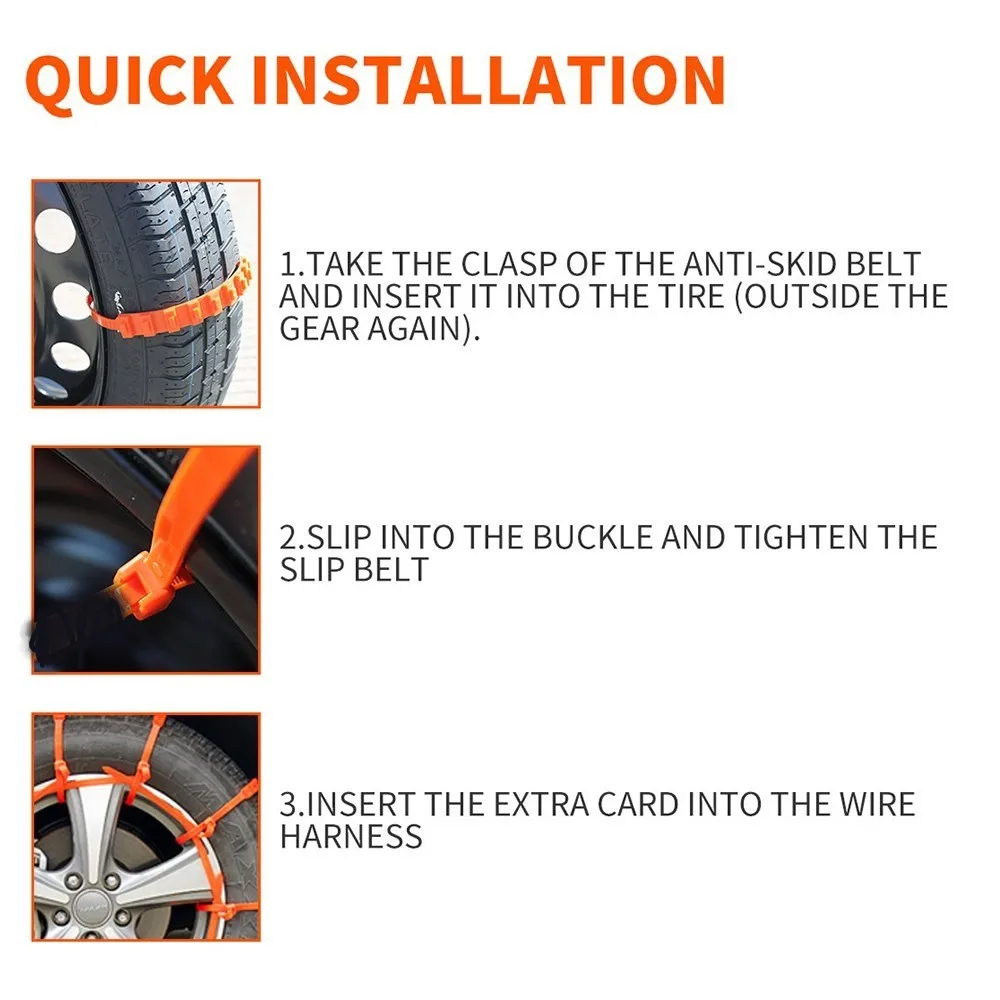 QUICK INSTALLATION

1.TAKE THE CLASP OF THE ANTI-SKID BELT AND INSERT IT INTO THE TIRE (OUTSIDE THE GEAR AGAIN).

2.SLIP INTO THE BUCKLE AND TIGHTEN THE SLIP BELT

3.INSERT THE EXTRA CARD INTO THE WIRE HARNESS