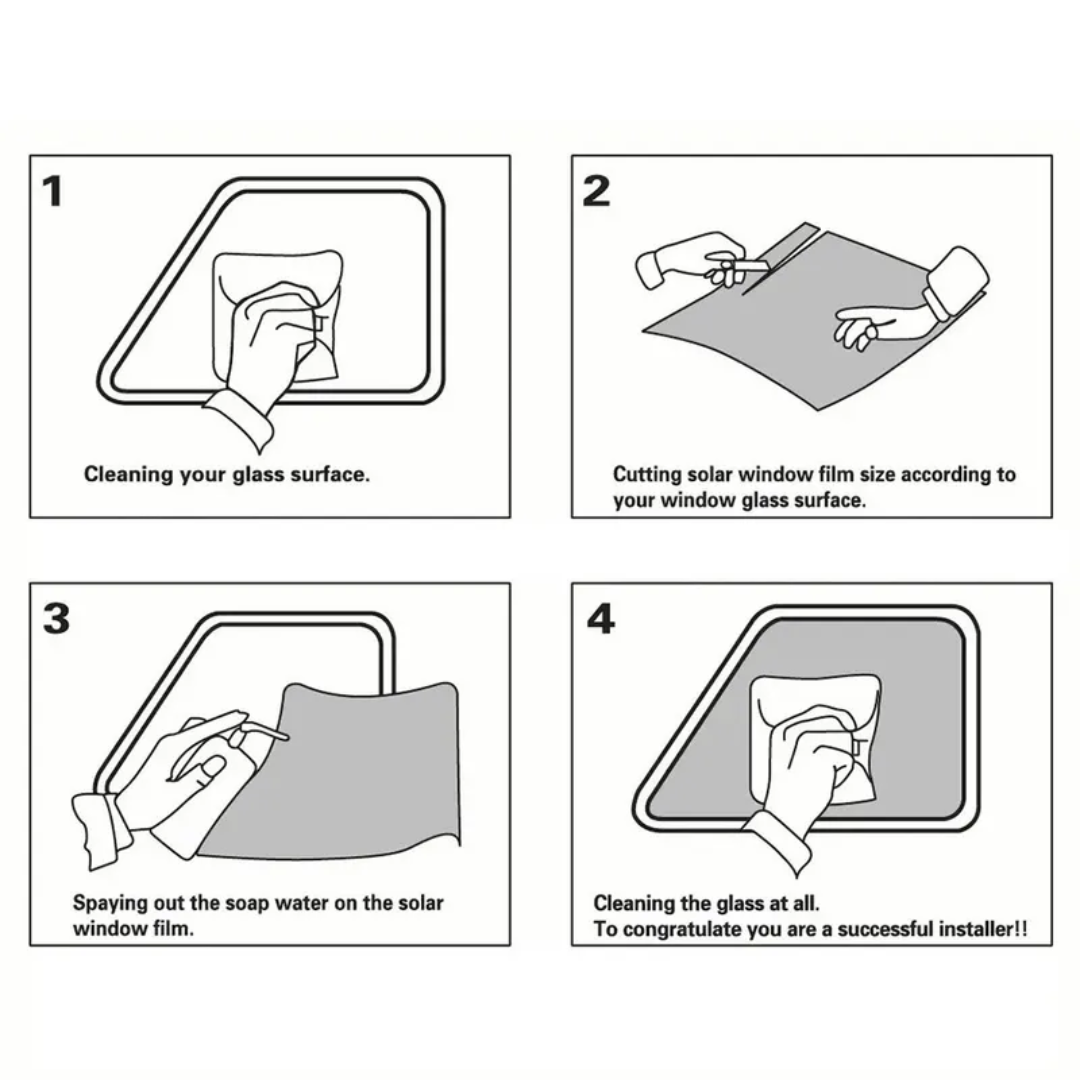 1

Cleaning your glass surface.

2

Cutting solar window film size according to your window glass surface.

3

Spaying out the soap water on the solar window film.

4

Cleaning the glass at all.
To congratulate you are a successful installer!!