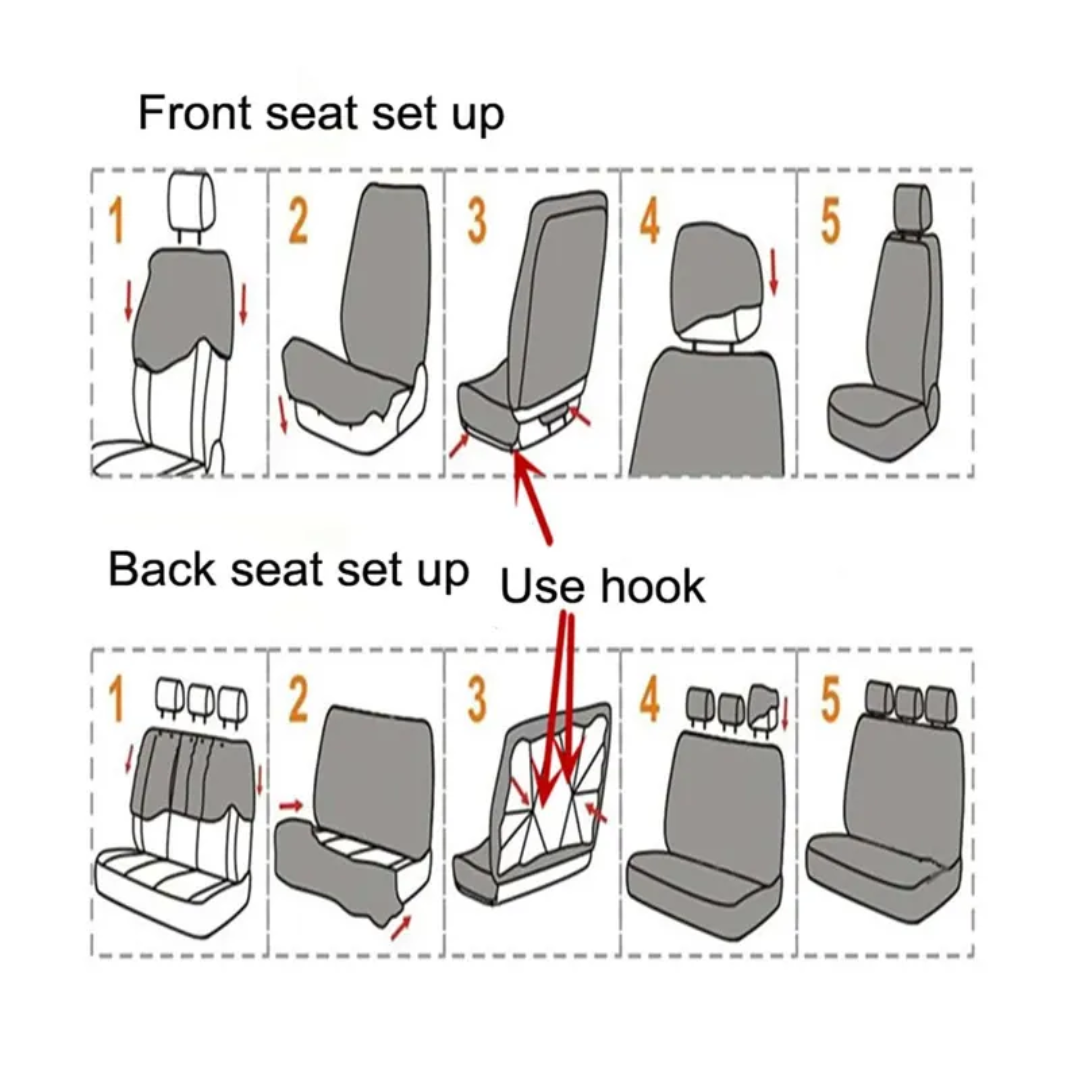 Front seat set up

1 2 3 4 5

Back seat set up

Use hook

1 2 3 4 5